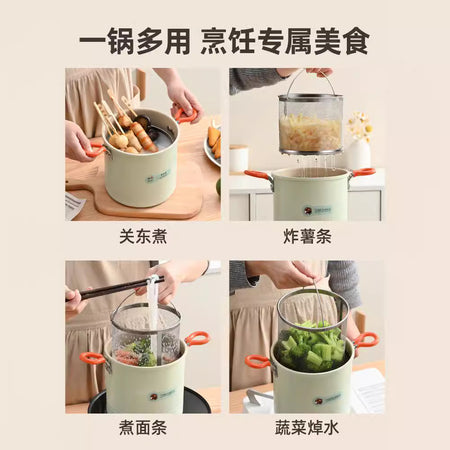 一锅多用 烹饪专属美食

关东煮

炸薯条

煮面条

蔬菜焯水